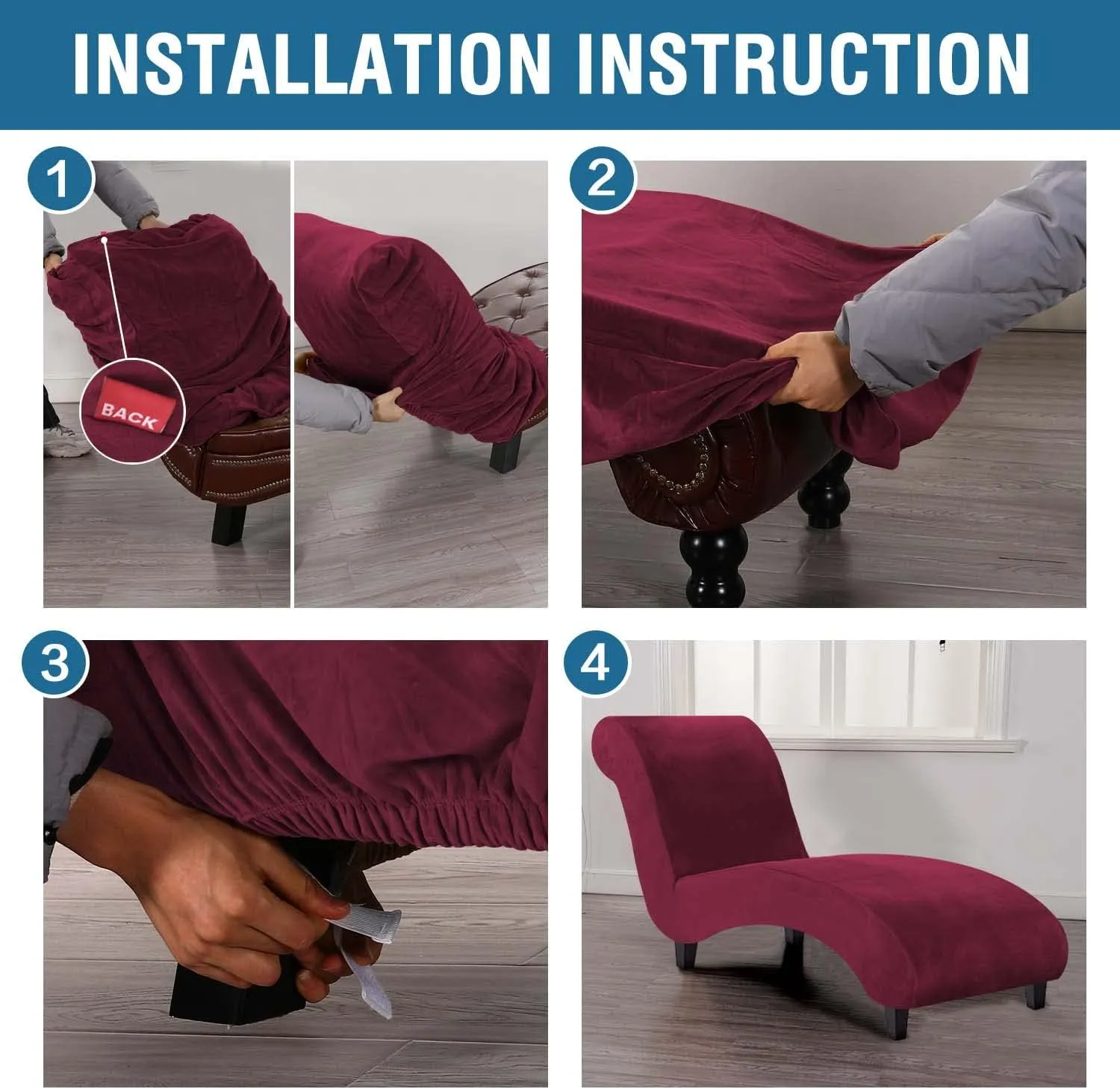 INSTALLATION INSTRUCTION

1

BACK

2

3

4