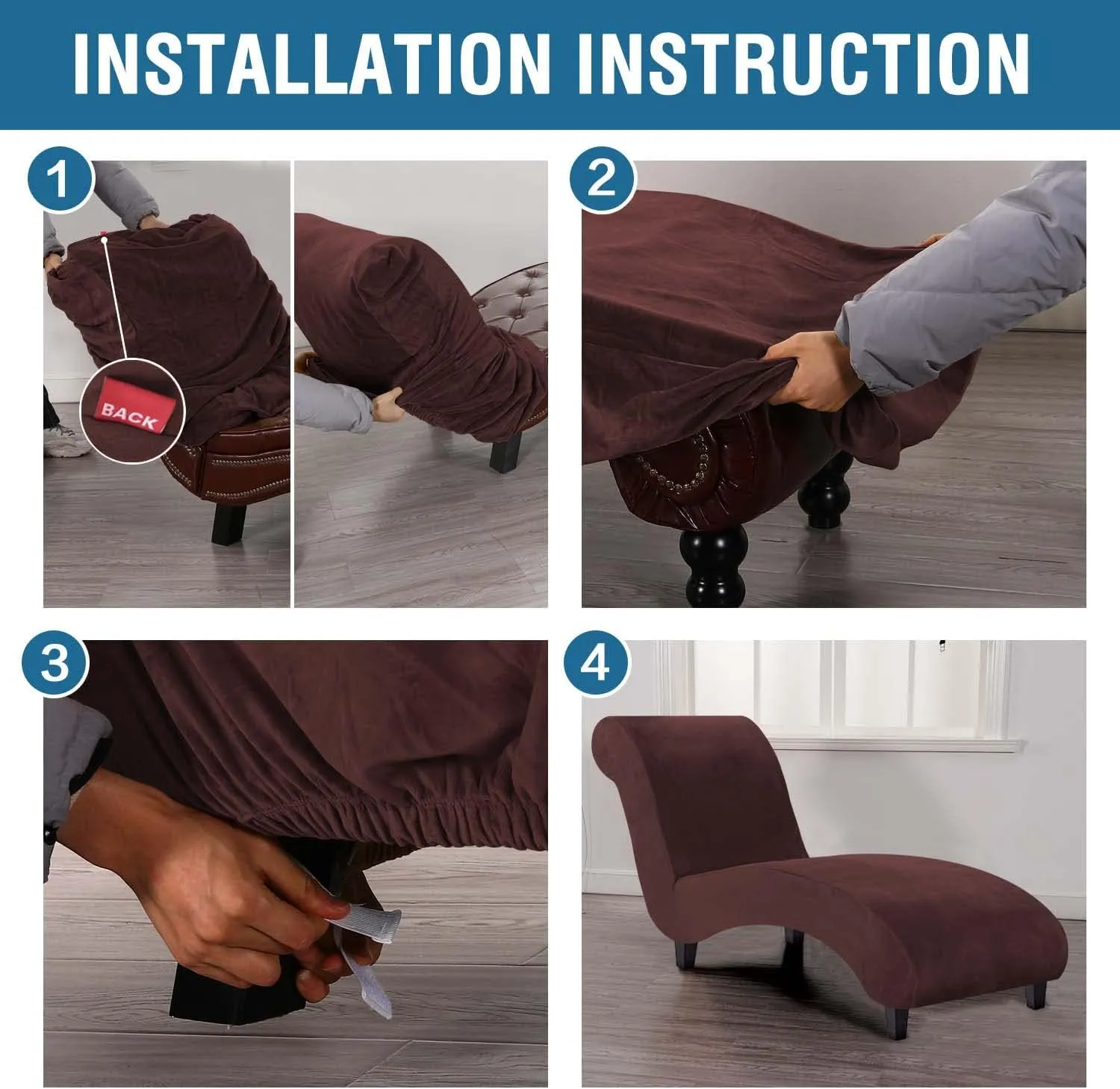 INSTALLATION INSTRUCTION

1

BACK

2

3

4