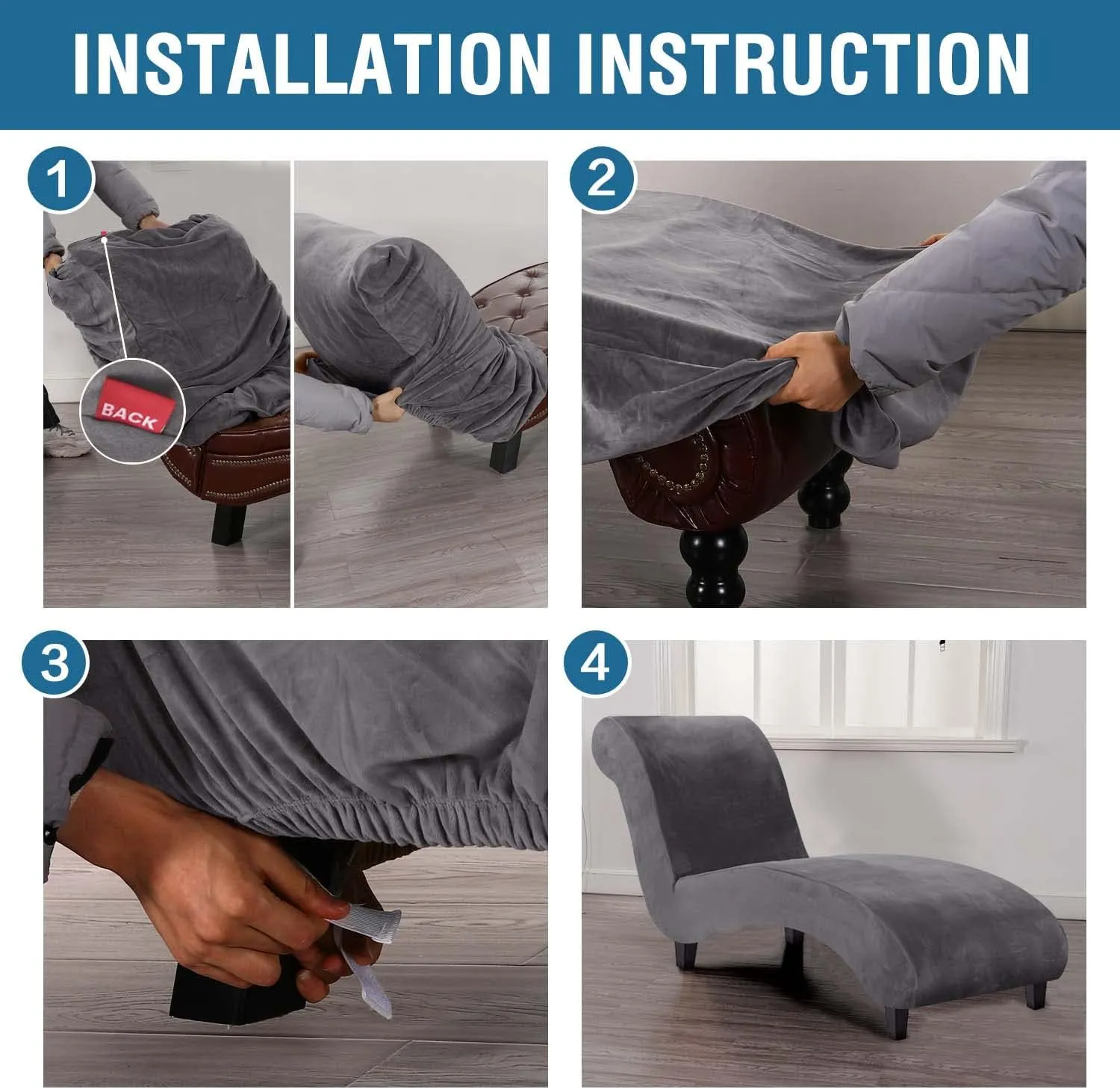 INSTALLATION INSTRUCTION

1

BACK

2

3

4