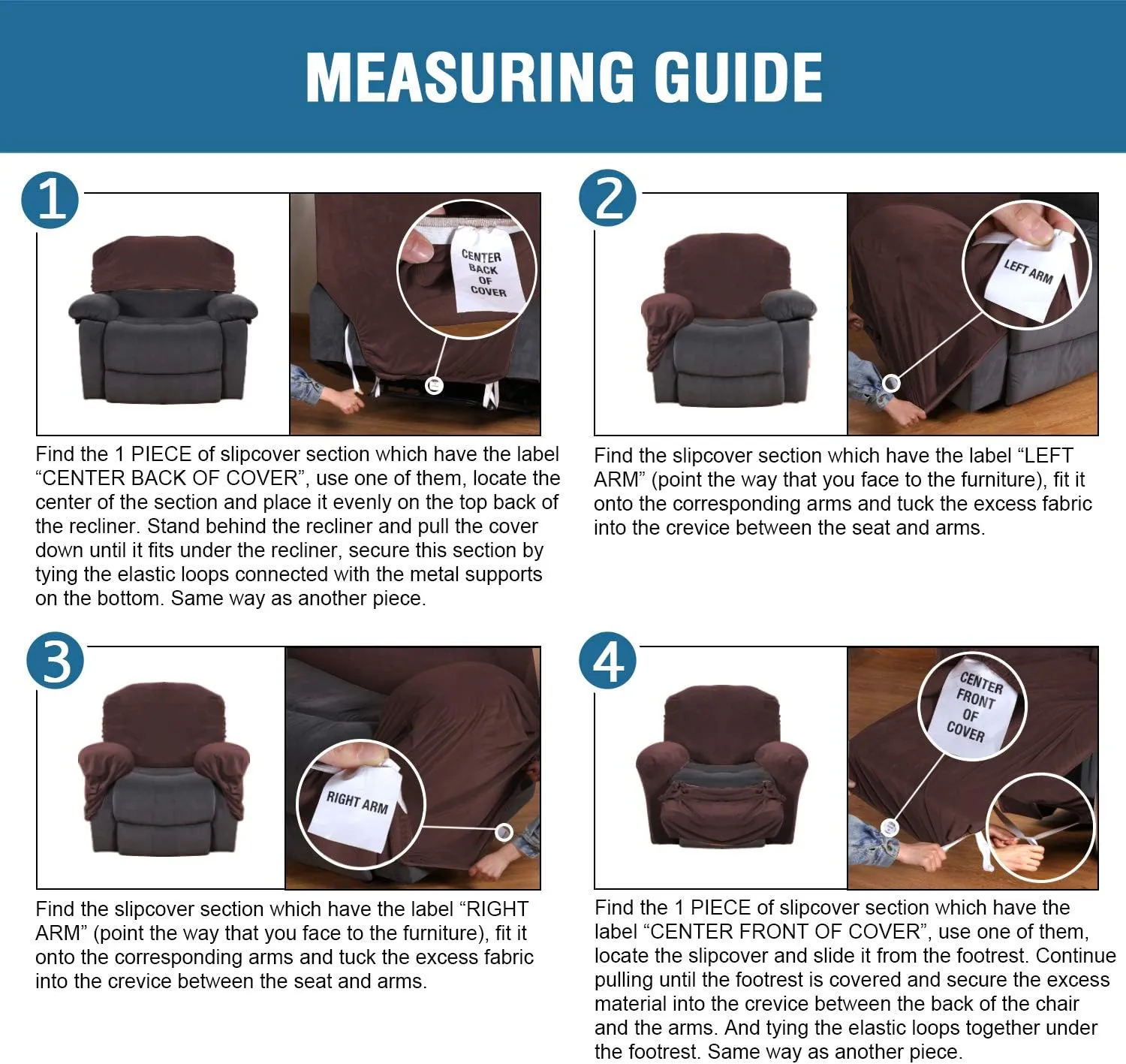 MEASURING GUIDE

1

CENTER BACK OF COVER

Find the 1 PIECE of slipcover section which have the label "CENTER BACK OF COVER", use one of them, locate the center of the section and place it evenly on the top back of the recliner. Stand behind the recliner and pull the cover down until it fits under the recliner, secure this section by tying the elastic loops connected with the metal supports on the bottom. Same way as another piece.

2

LEFT ARM

Find the slipcover section which have the label "LEFT ARM" (point the way that you face to the furniture), fit it onto the corresponding arms and tuck the excess fabric into the crevice between the seat and arms.

3

RIGHT ARM

Find the slipcover section which have the label "RIGHT ARM" (point the way that you face to the furniture), fit it onto the corresponding arms and tuck the excess fabric into the crevice between the seat and arms.

4

CENTER FRONT OF COVER

Find the 1 PIECE of slipcover section which have the label "CENTER FRONT OF COVER", use one of them, locate the slipcover and slide it from the footrest. Continue pulling until the footrest is covered and secure the excess material into the crevice between the back of the chair and the arms. And tying the elastic loops together under the footrest. Same way as another piece.