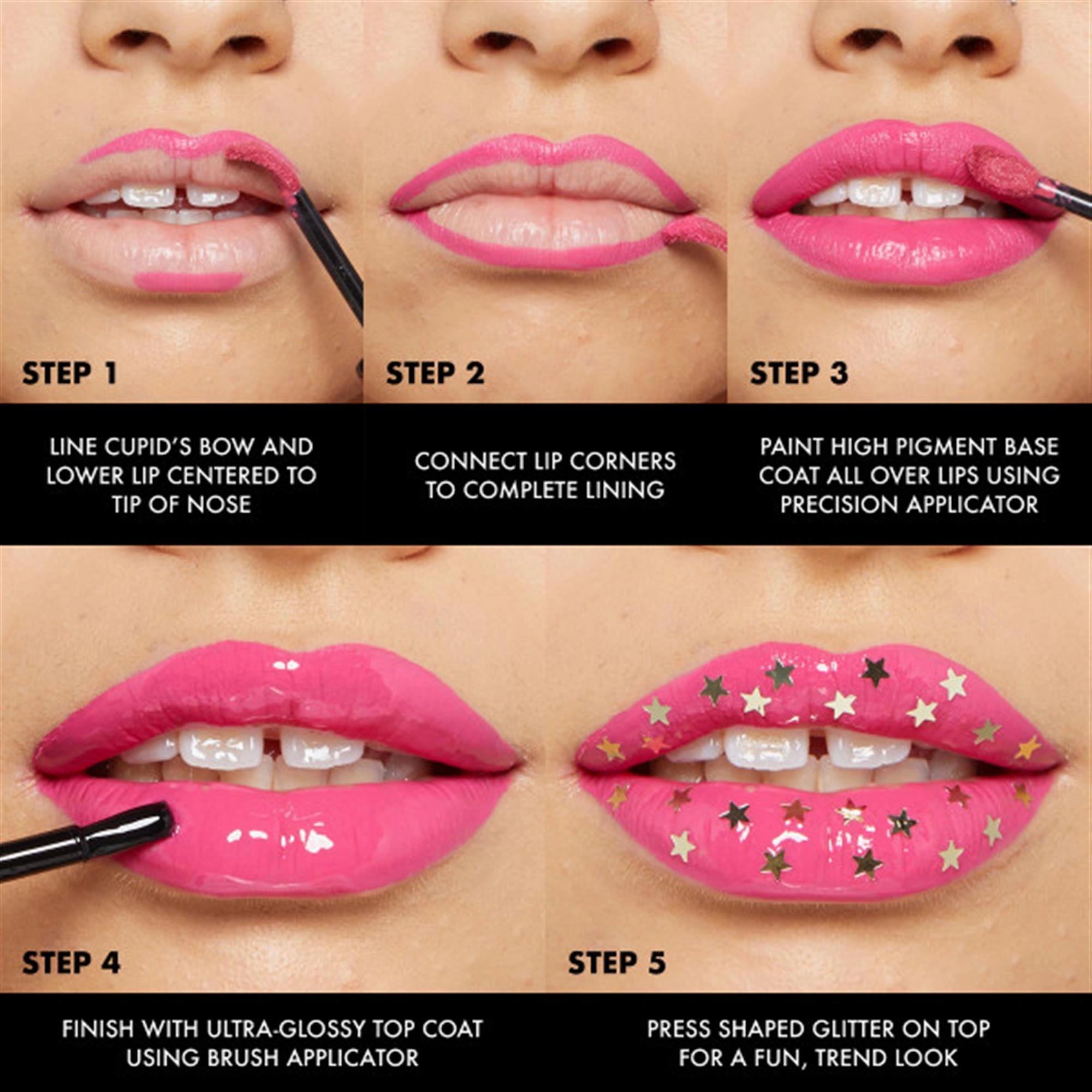 STEP 1

LINE CUPID'S BOW AND LOWER LIP CENTERED TO TIP OF NOSE

STEP 2

CONNECT LIP CORNERS TO COMPLETE LINING

STEP 3

PAINT HIGH PIGMENT BASE COAT ALL OVER LIPS USING PRECISION APPLICATOR

STEP 4

FINISH WITH ULTRA-GLOSSY TOP COAT USING BRUSH APPLICATOR

STEP 5

PRESS SHAPED GLITTER ON TOP FOR A FUN, TREND LOOK