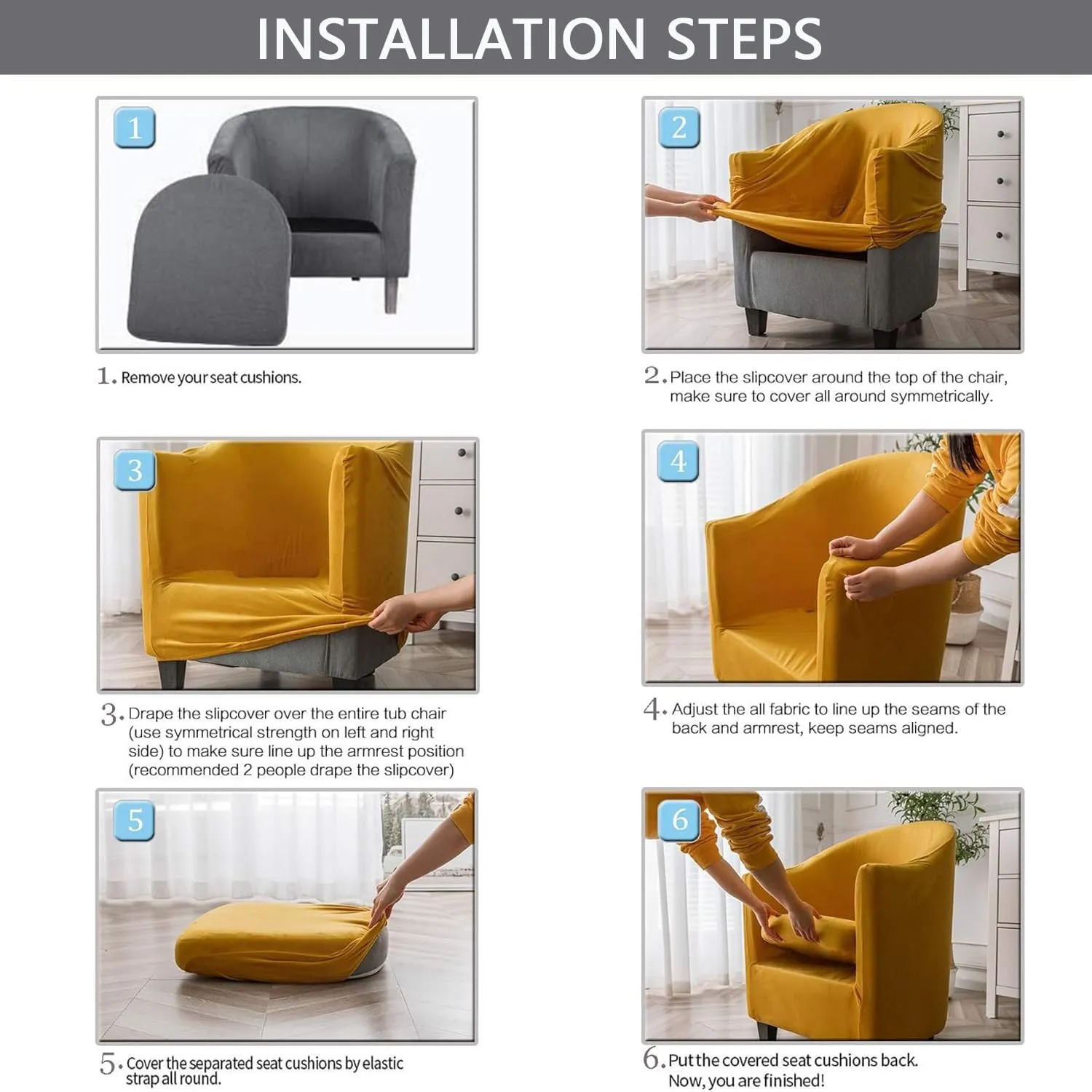 INSTALLATION STEPS

1

1. Remove your seat cushions.

2

2. Place the slipcover around the top of the chair, make sure to cover all around symmetrically.

3

3. Drape the slipcover over the entire tub chair (use symmetrical strength on left and right side) to make sure line up the armrest position (recommended 2 people drape the slipcover)

4

4. Adjust the all fabric to line up the seams of the back and armrest, keep seams aligned.

5

5. Cover the separated seat cushions by elastic strap all round.

6

6. Put the covered seat cushions back. Now, you are finished!