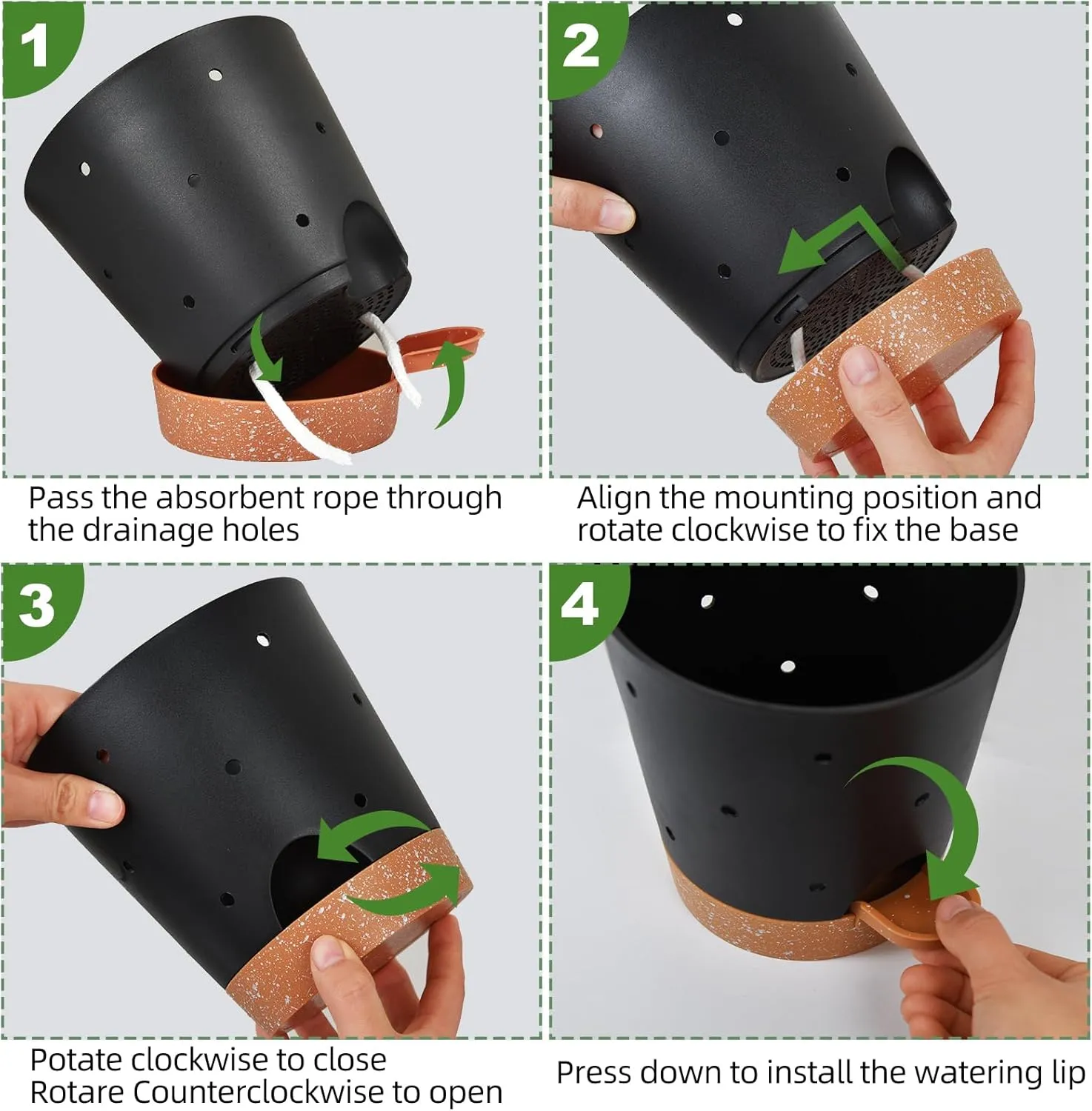 1

Pass the absorbent rope through the drainage holes

2

Align the mounting position and rotate clockwise to fix the base

3

Potate clockwise to close
Rotare Counterclockwise to open

4

Press down to install the watering lip