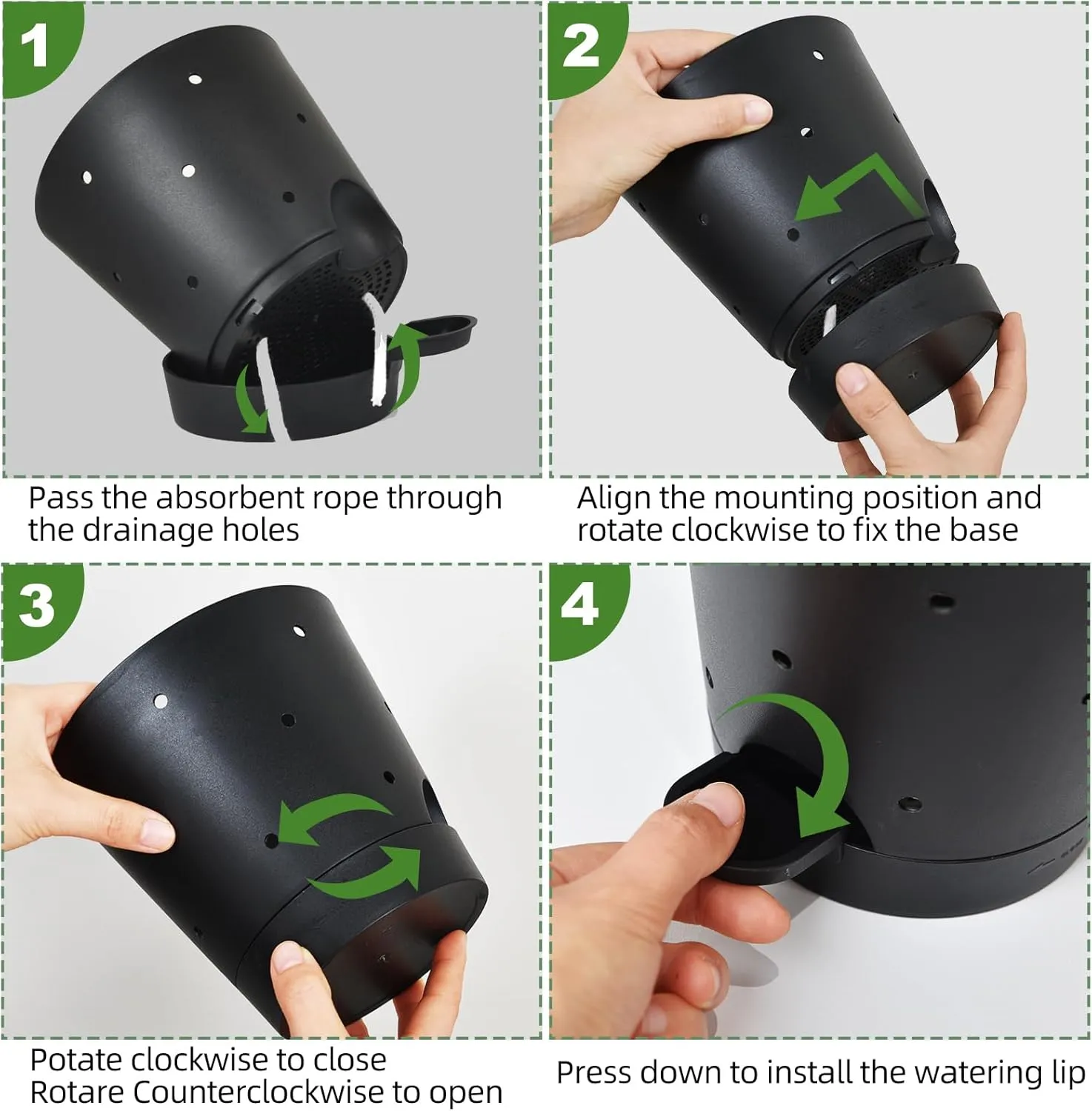 1

Pass the absorbent rope through the drainage holes

2

Align the mounting position and rotate clockwise to fix the base

3

Potate clockwise to close
Rotare Counterclockwise to open

4

Press down to install the watering lip