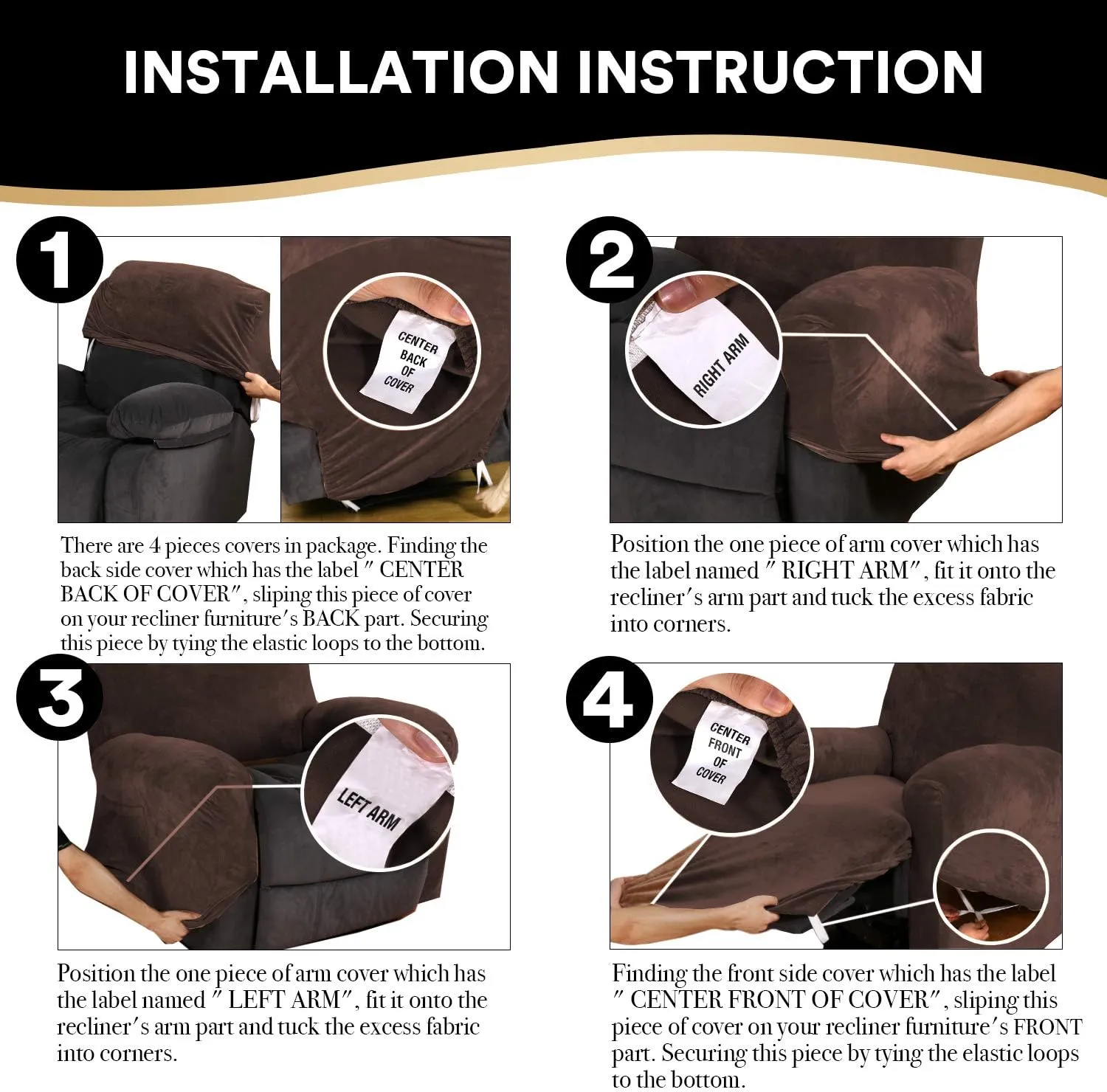 INSTALLATION INSTRUCTION

1

CENTER BACK OF COVER

There are 4 pieces covers in package. Finding the back side cover which has the label ″ CENTER BACK OF COVER″, sliping this piece of cover on your recliner furniture′s BACK part. Securing this piece by tying the elastic loops to the bottom.

2

RIGHT ARM

Position the one piece of arm cover which has the label named ″ RIGHT ARM″, fit it onto the recliner′s arm part and tuck the excess fabric into corners.

3

LEFT ARM

Position the one piece of arm cover which has the label named ″ LEFT ARM″, fit it onto the recliner′s arm part and tuck the excess fabric into corners.

4

CENTER FRONT OF COVER

Finding the front side cover which has the label ″ CENTER FRONT OF COVER″, sliping this piece of cover on your recliner furniture′s FRONT part. Securing this piece by tying the elastic loops to the bottom.