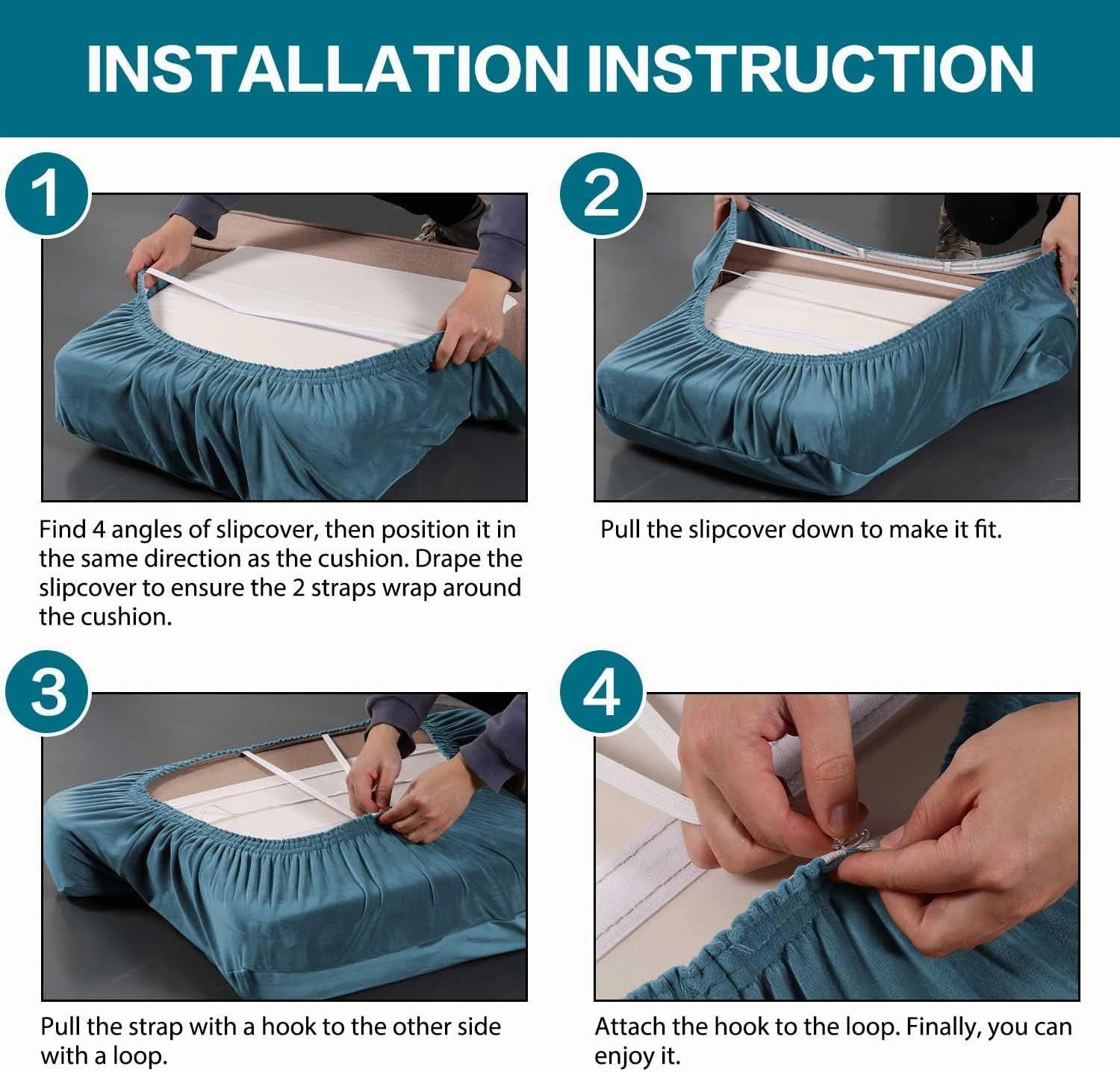 INSTALLATION INSTRUCTION

1

Find 4 angles of slipcover, then position it in the same direction as the cushion. Drape the slipcover to ensure the 2 straps wrap around the cushion.

2

Pull the slipcover down to make it fit.

3

Pull the strap with a hook to the other side with a loop.

4

Attach the hook to the loop. Finally, you can enjoy it.