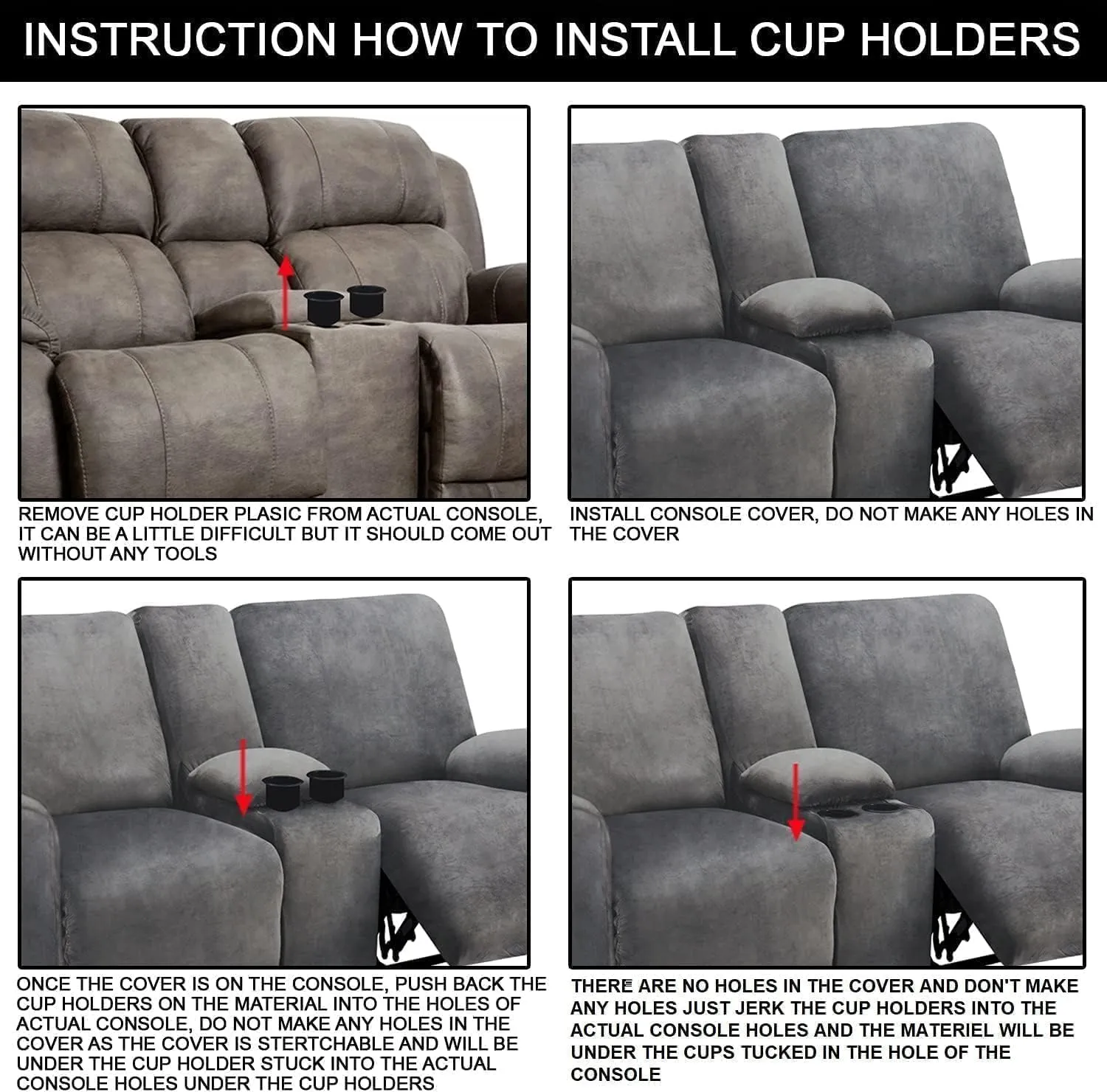 INSTRUCTION HOW TO INSTALL CUP HOLDERS

REMOVE CUP HOLDER PLASIC FROM ACTUAL CONSOLE, IT CAN BE A LITTLE DIFFICULT BUT IT SHOULD COME OUT WITHOUT ANY TOOLS

INSTALL CONSOLE COVER, DO NOT MAKE ANY HOLES IN THE COVER

ONCE THE COVER IS ON THE CONSOLE, PUSH BACK THE CUP HOLDERS ON THE MATERIAL INTO THE HOLES OF ACTUAL CONSOLE, DO NOT MAKE ANY HOLES IN THE COVER AS THE COVER IS STERTCHABLE AND WILL BE UNDER THE CUP HOLDER STUCK INTO THE ACTUAL CONSOLE HOLES UNDER THE CUP HOLDERS

THERE ARE NO HOLES IN THE COVER AND DON'T MAKE ANY HOLES JUST JERK THE CUP HOLDERS INTO THE ACTUAL CONSOLE HOLES AND THE MATERIEL WILL BE UNDER THE CUPS TUCKED IN THE HOLE OF THE CONSOLE